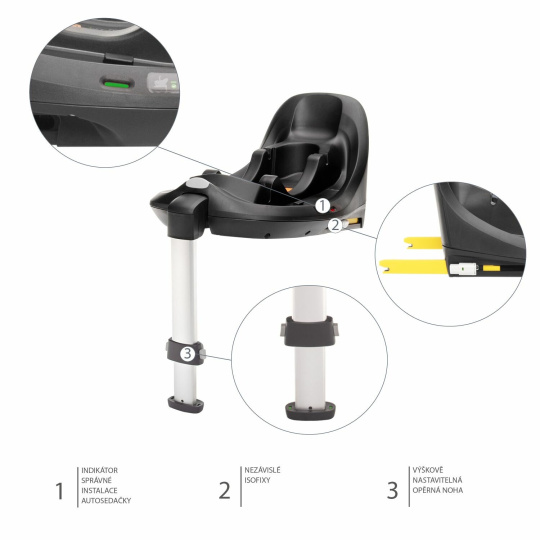 1

2

3

1 INDIKÁTOR SPRÁVNÉ INSTALACE AUTOSEDAČKY

2 NEZÁVISLÉ ISOFIXY

3 VÝŠKOVĚ NASTAVITELNÁ OPĚRNÁ NOHA