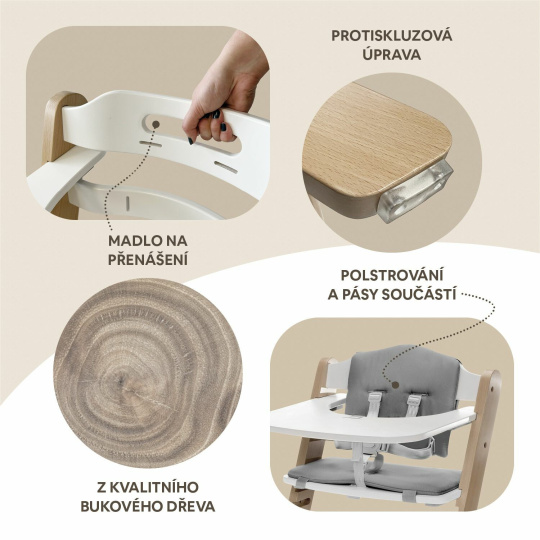 PROTISKLUZOVÁ ÚPRAVA

MADLO NA PŘENÁŠENÍ

POLSTROVÁNÍ A PÁSY SOUČÁSTÍ

Z KVALITNÍHO BUKOVÉHO DŘEVA