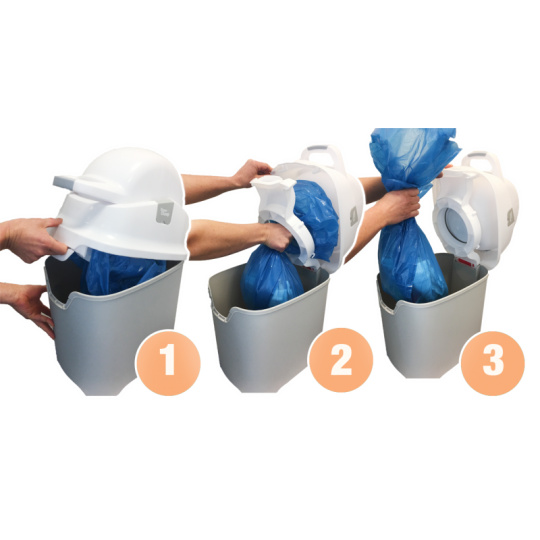 1

2

3