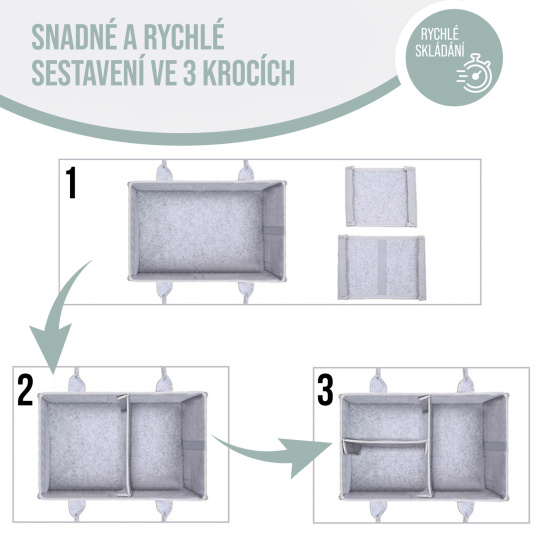 SNADNÉ A RYCHLÉ SESTAVENÍ VE 3 KROCÍCH

RYCHLÉ SKLÁDÁNÍ

1

2

3