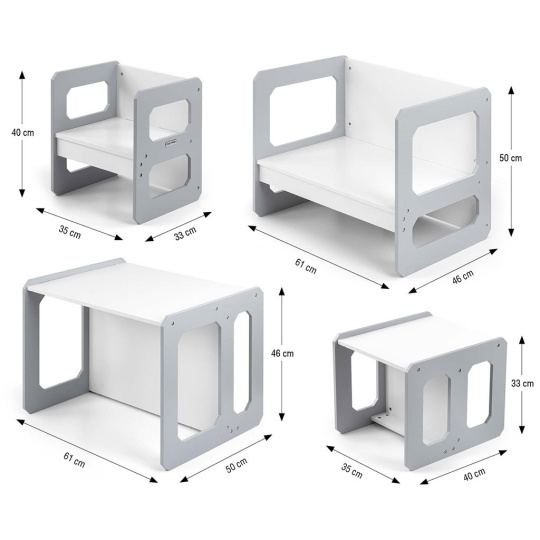 40 cm
35 cm
33 cm
50 cm
61 cm
46 cm
46 cm
61 cm
50 cm
33 cm
35 cm
40 cm