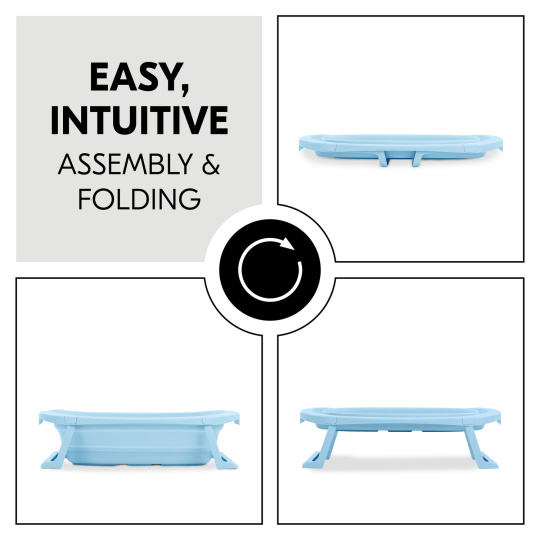 EASY, INTUITIVE
ASSEMBLY & FOLDING