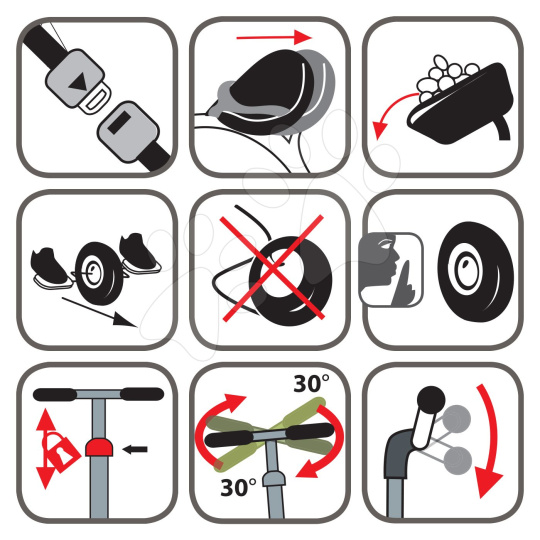 30°
30°