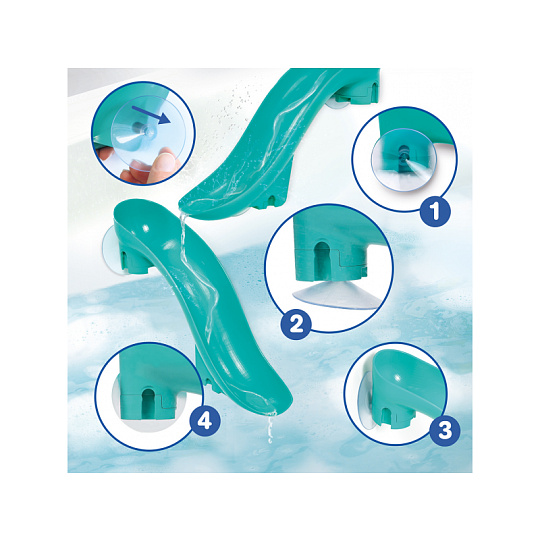 1

2

4

3