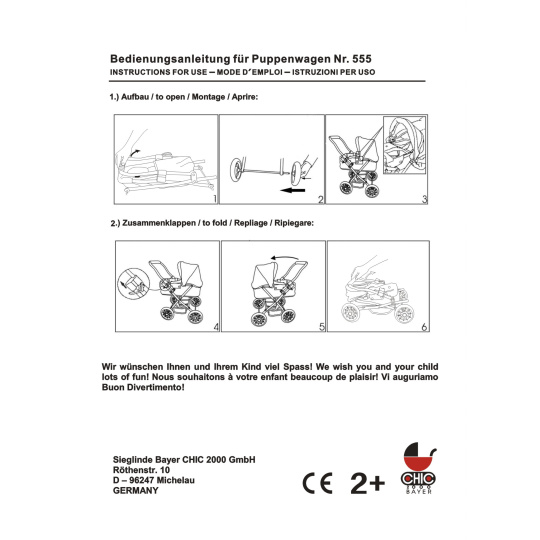 Bedienungsanleitung für Puppenwagen Nr. 555
INSTRUCTIONS FOR USE – MODE D´EMPLOI – ISTRUZIONI PER USO

1.) Aufbau / to open / Montage / Aprire:

1 2 3

2.) Zusammenklappen / to fold / Repliage / Ripiegare:

4 5 6

Wir wünschen Ihnen und Ihrem Kind viel Spass! We wish you and your child lots of fun! Nous souhaitons à votre enfant beaucoup de plaisir! Vi auguriamo Buon Divertimento!

Sieglinde Bayer CHIC 2000 GmbH
Röthenstr. 10
D – 96247 Michelau
GERMANY

CE 2+

CHIC
2000
BAYER