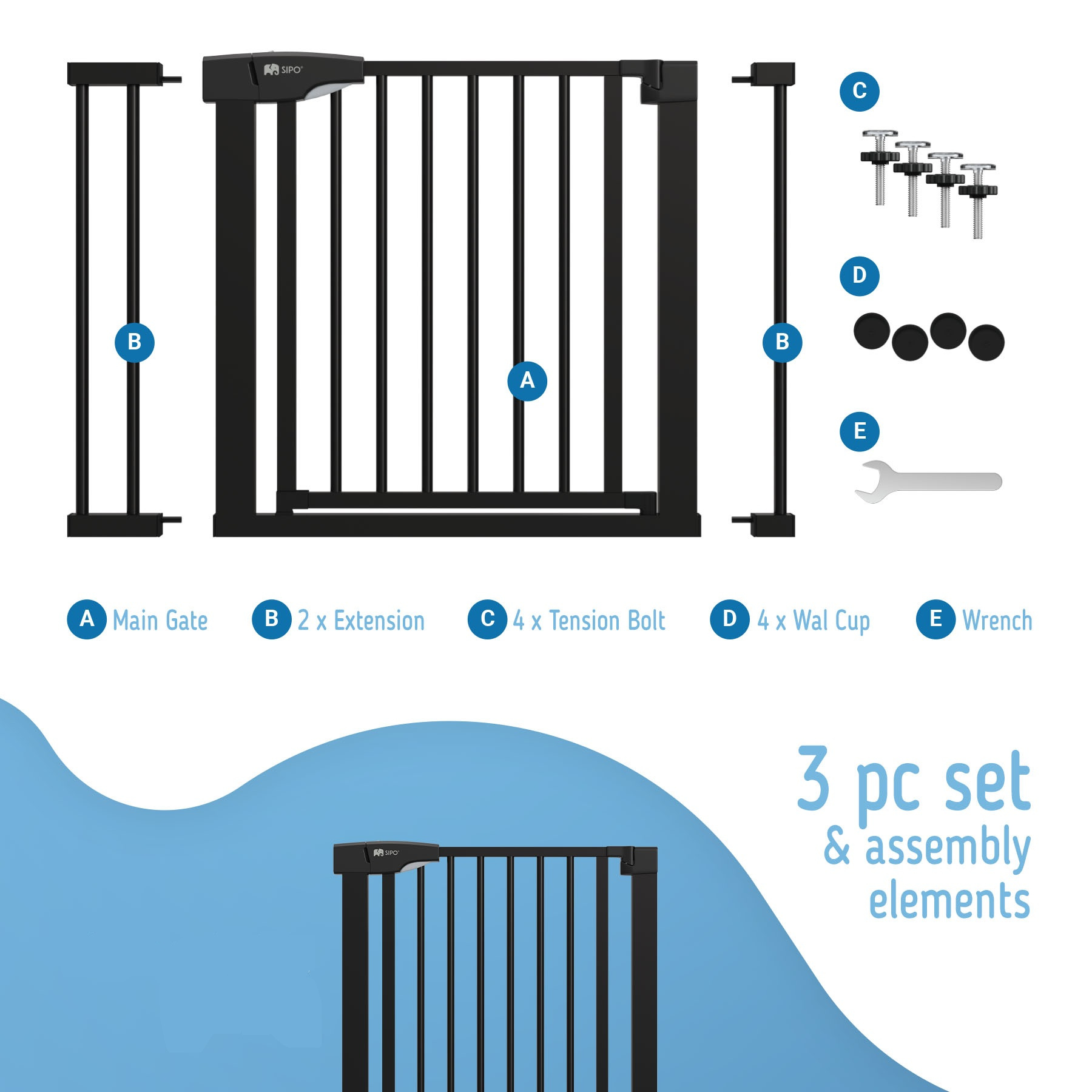 SIPO

B

A

B

C

D

E

A Main Gate B 2 x Extension C 4 x Tension Bolt D 4 x Wal Cup E Wrench

SIPO

3 pc set
& assembly
elements