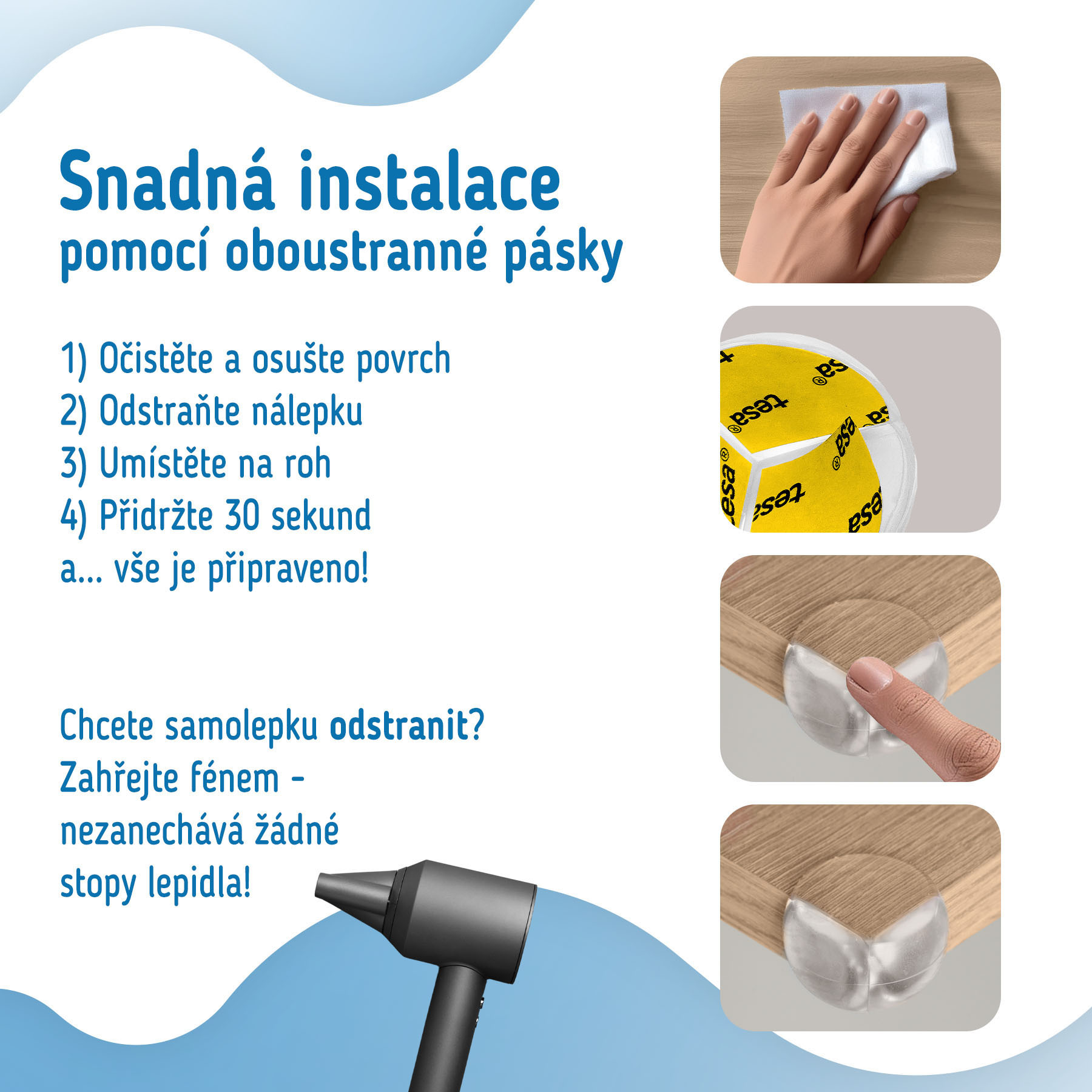 Snadná instalace
pomocí oboustranné pásky

1) Očistěte a osušte povrch
2) Odstraňte nálepku
3) Umístěte na roh
4) Přidržte 30 sekund
a... vše je připraveno!

Chcete samolepku odstranit?
Zahřejte fénem -
nezanechává žádné
stopy lepidla!

tesa tesa tesa tesa tesa