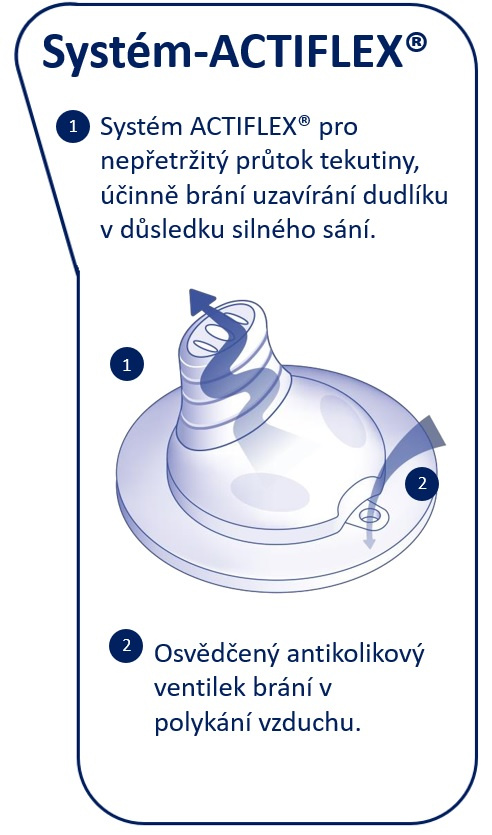 Systém-ACTIFLEX®

1 Systém ACTIFLEX® pro nepřetržitý průtok tekutiny, účinně brání uzavírání dudlíku v důsledku silného sání.

1

2

2 Osvědčený antikolikový ventilek brání v polykání vzduchu.