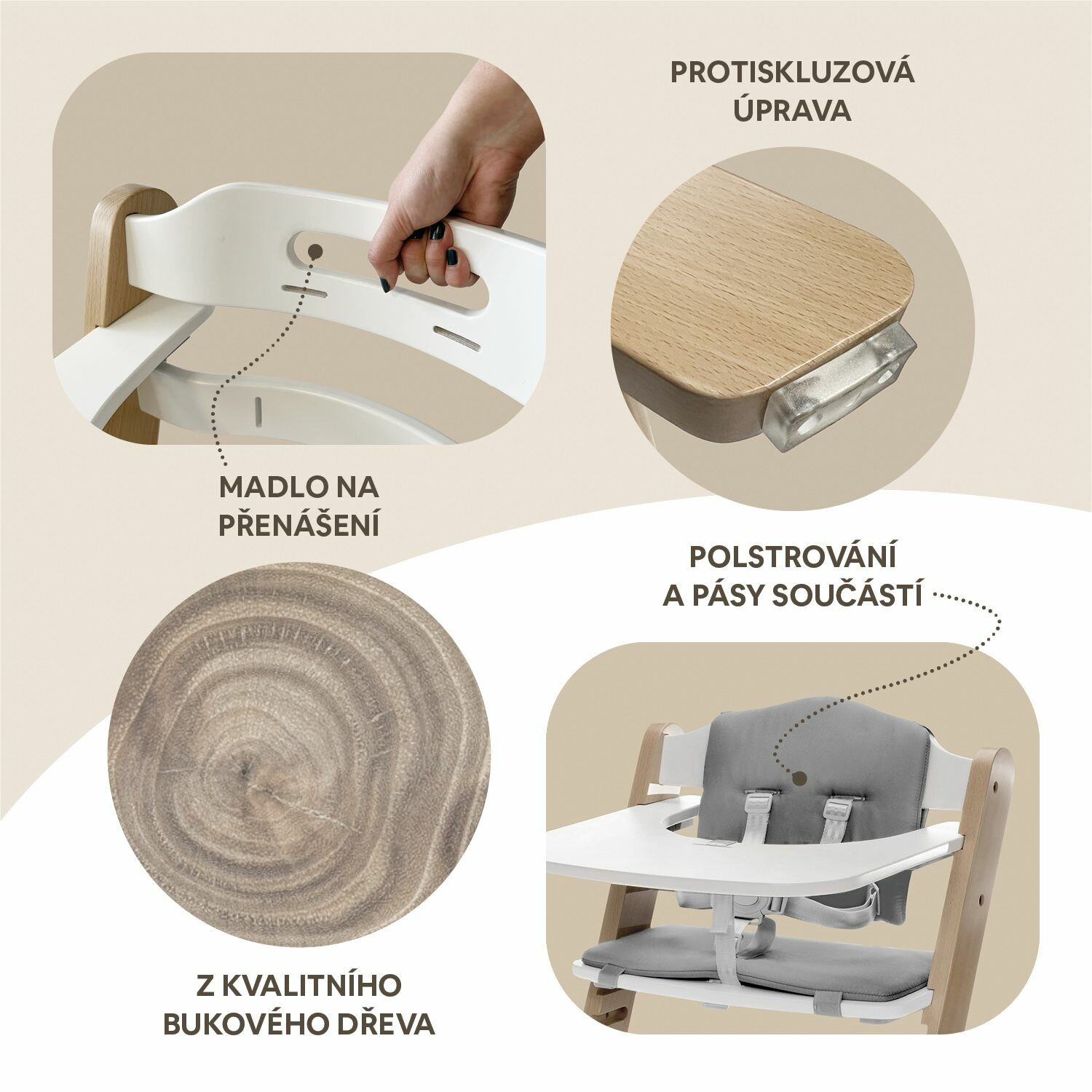 PROTISKLUZOVÁ ÚPRAVA

MADLO NA PŘENÁŠENÍ

POLSTROVÁNÍ A PÁSY SOUČÁSTÍ

Z KVALITNÍHO BUKOVÉHO DŘEVA