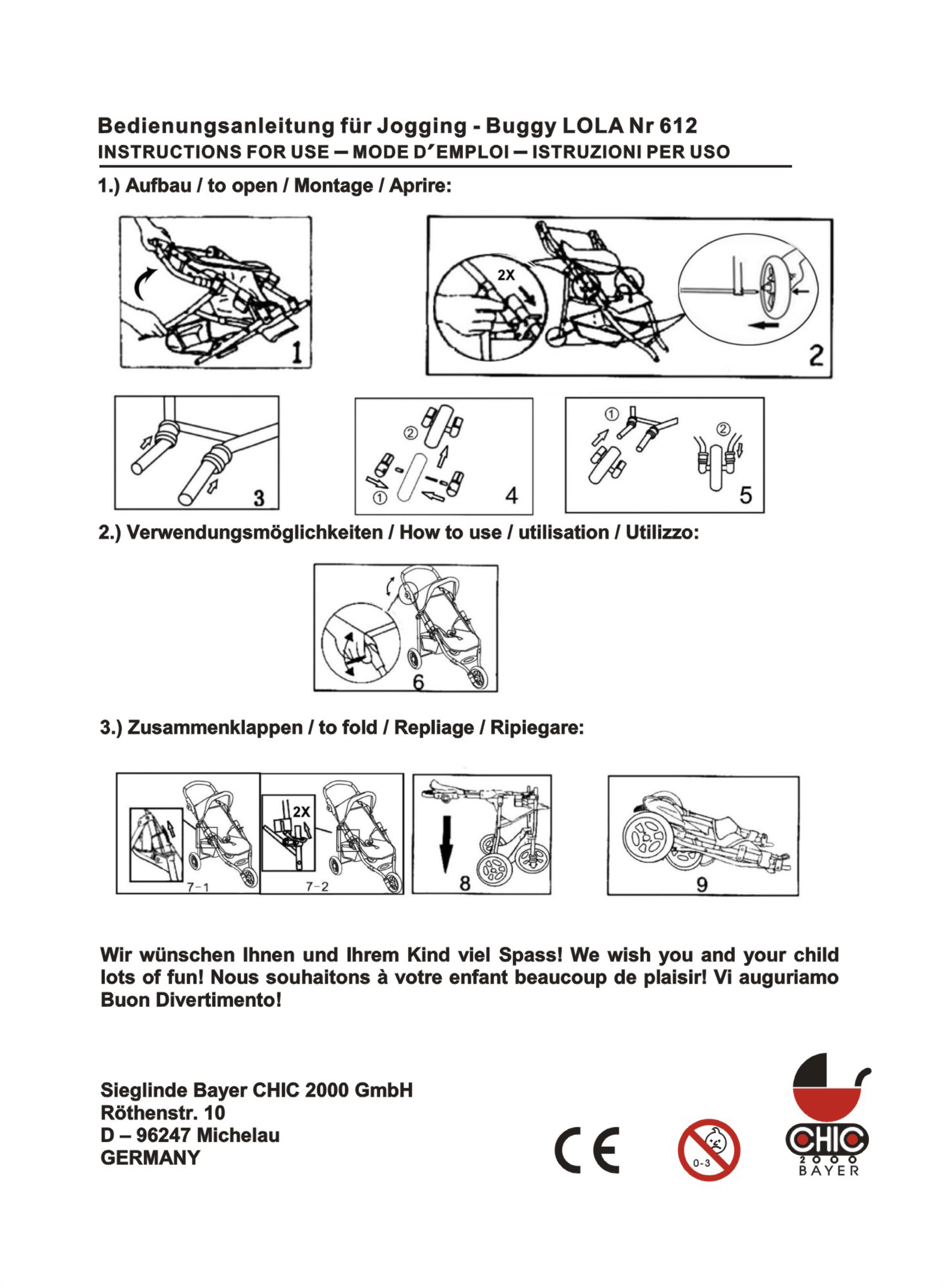 Bedienungsanleitung für Jogging - Buggy LOLA Nr 612
INSTRUCTIONS FOR USE — MODE D'EMPLOI — ISTRUZIONI PER USO

1.) Aufbau / to open / Montage / Aprire:

1

2X

2

3

② ① 4

① ② 5

2.) Verwendungsmöglichkeiten / How to use / utilisation / Utilizzo:

6

3.) Zusammenklappen / to fold / Repliage / Ripiegare:

7-1

2X

7-2

8

9

Wir wünschen Ihnen und Ihrem Kind viel Spass! We wish you and your child lots of fun! Nous souhaitons à votre enfant beaucoup de plaisir! Vi auguriamo Buon Divertimento!

Sieglinde Bayer CHIC 2000 GmbH
Röthenstr. 10
D – 96247 Michelau
GERMANY

CE

0-3

CHIC
2000
BAYER